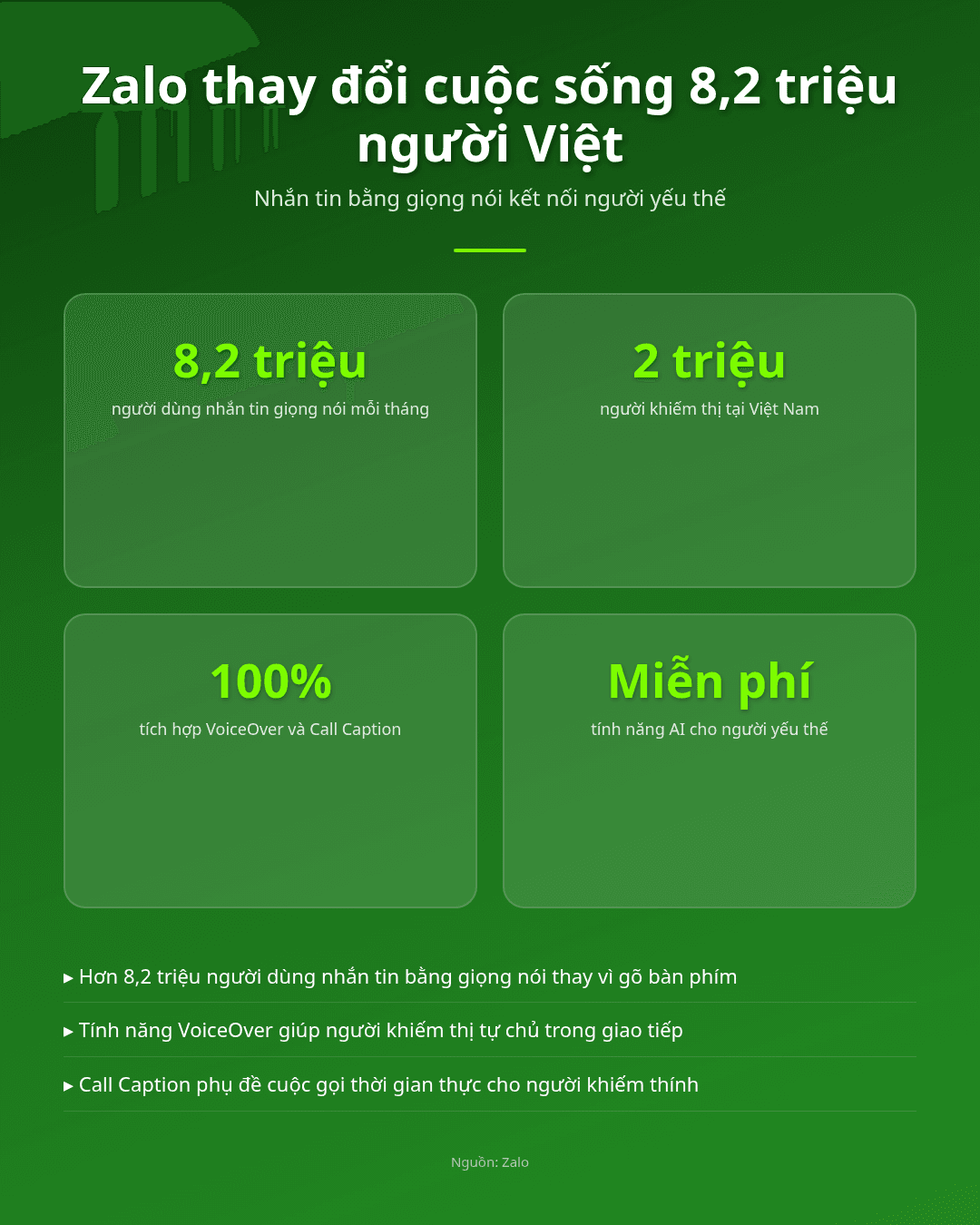 Zalo thay đổi cuộc sống 8,2 triệu người Việt

Nhắn tin bằng giọng nói kết nối người yếu thế

8,2 triệu

người dùng nhắn tin giọng nói mỗi tháng

2 triệu

người khiếm thị tại Việt Nam

100%

tích hợp VoiceOver và Call Caption

Miễn phí

tính năng AI cho người yếu thế

▸ Hơn 8,2 triệu người dùng nhắn tin bằng giọng nói thay vì gõ bàn phím

▸ Tính năng VoiceOver giúp người khiếm thị tự chủ trong giao tiếp

▸ Call Caption phụ đề cuộc gọi thời gian thực cho người khiếm thính

Nguồn: Zalo