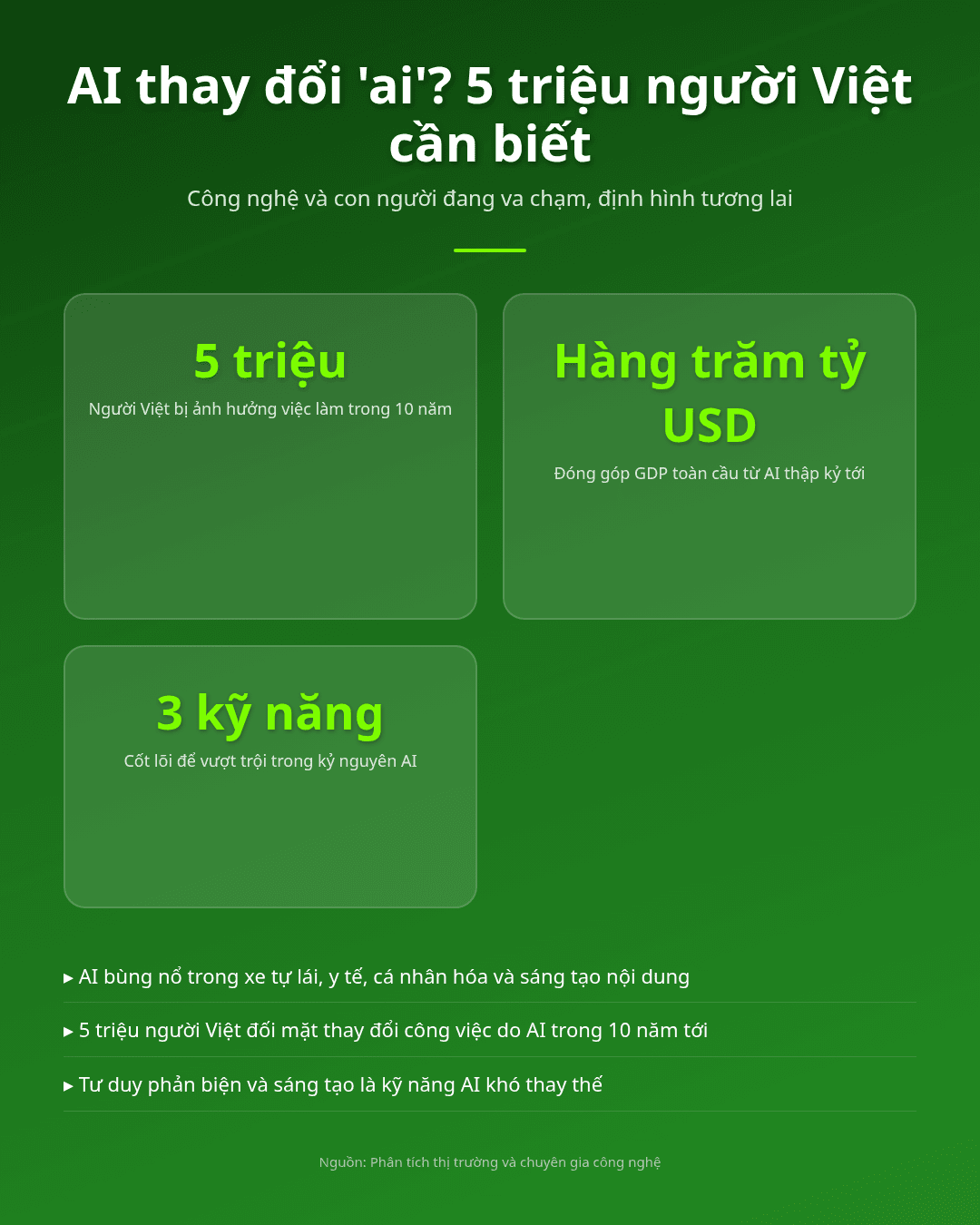 AI thay đổi 'ai'? 5 triệu người Việt cần biết

Công nghệ và con người đang va chạm, định hình tương lai

5 triệu

Người Việt bị ảnh hưởng việc làm trong 10 năm

Hàng trăm tỷ USD

Đóng góp GDP toàn cầu từ AI thập kỷ tới

3 kỹ năng

Cốt lõi để vượt trội trong kỷ nguyên AI

▸ AI bùng nổ trong xe tự lái, y tế, cá nhân hóa và sáng tạo nội dung

▸ 5 triệu người Việt đối mặt thay đổi công việc do AI trong 10 năm tới

▸ Tư duy phản biện và sáng tạo là kỹ năng AI khó thay thế

Nguồn: Phân tích thị trường và chuyên gia công nghệ